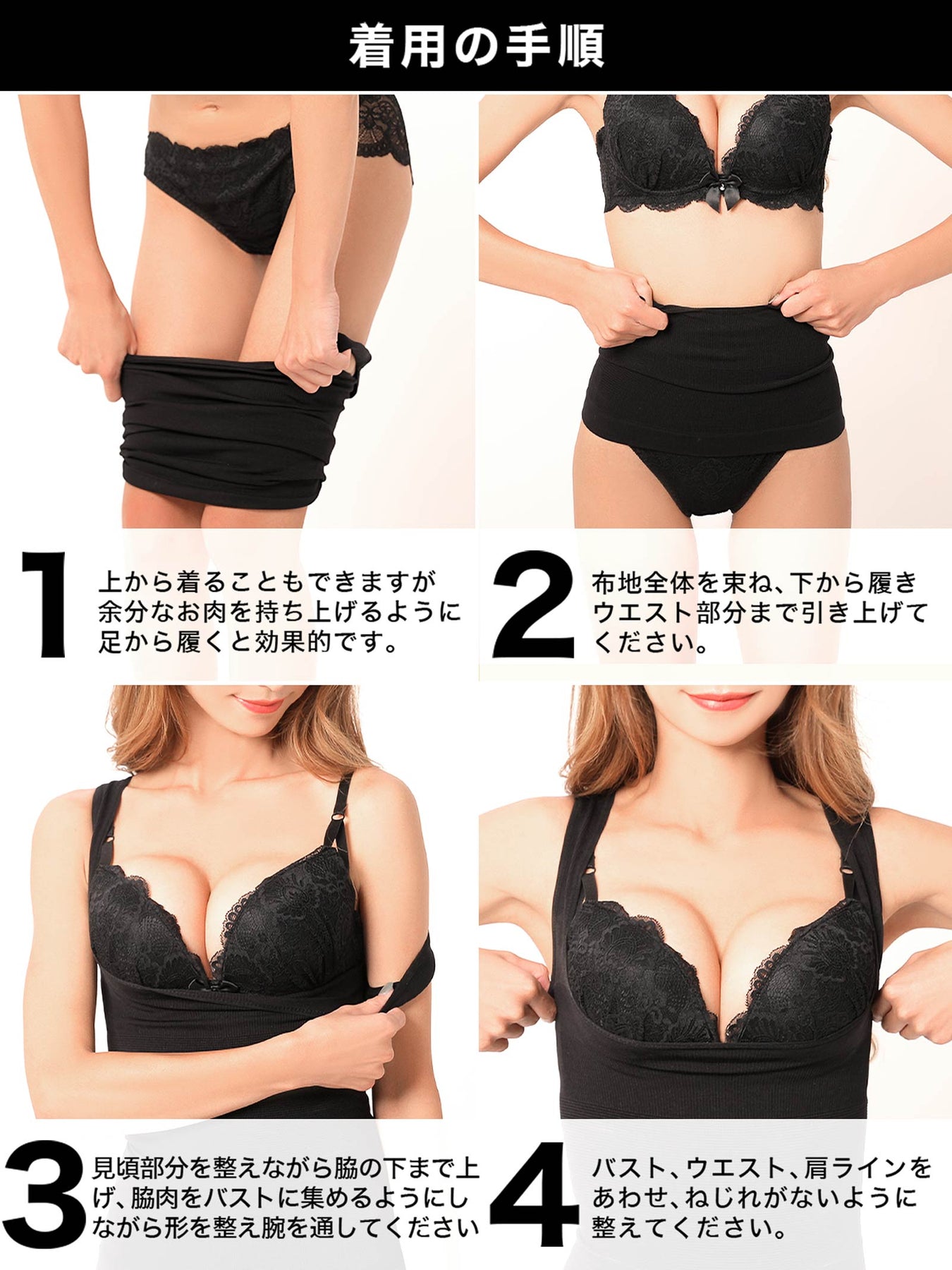 着用の手順

1
上から着ることもできますが余分なお肉を持ち上げるように足から履くと効果的です。

2
布地全体を束ね、下から履きウエスト部分まで引き上げてください。

3
見頃部分を整えながら脇の下まで上げ、脇肉をバストに集めるようにしながら形を整え腕を通してください

4
バスト、ウエスト、肩ラインをあわせ、ねじれがないように整えてください。