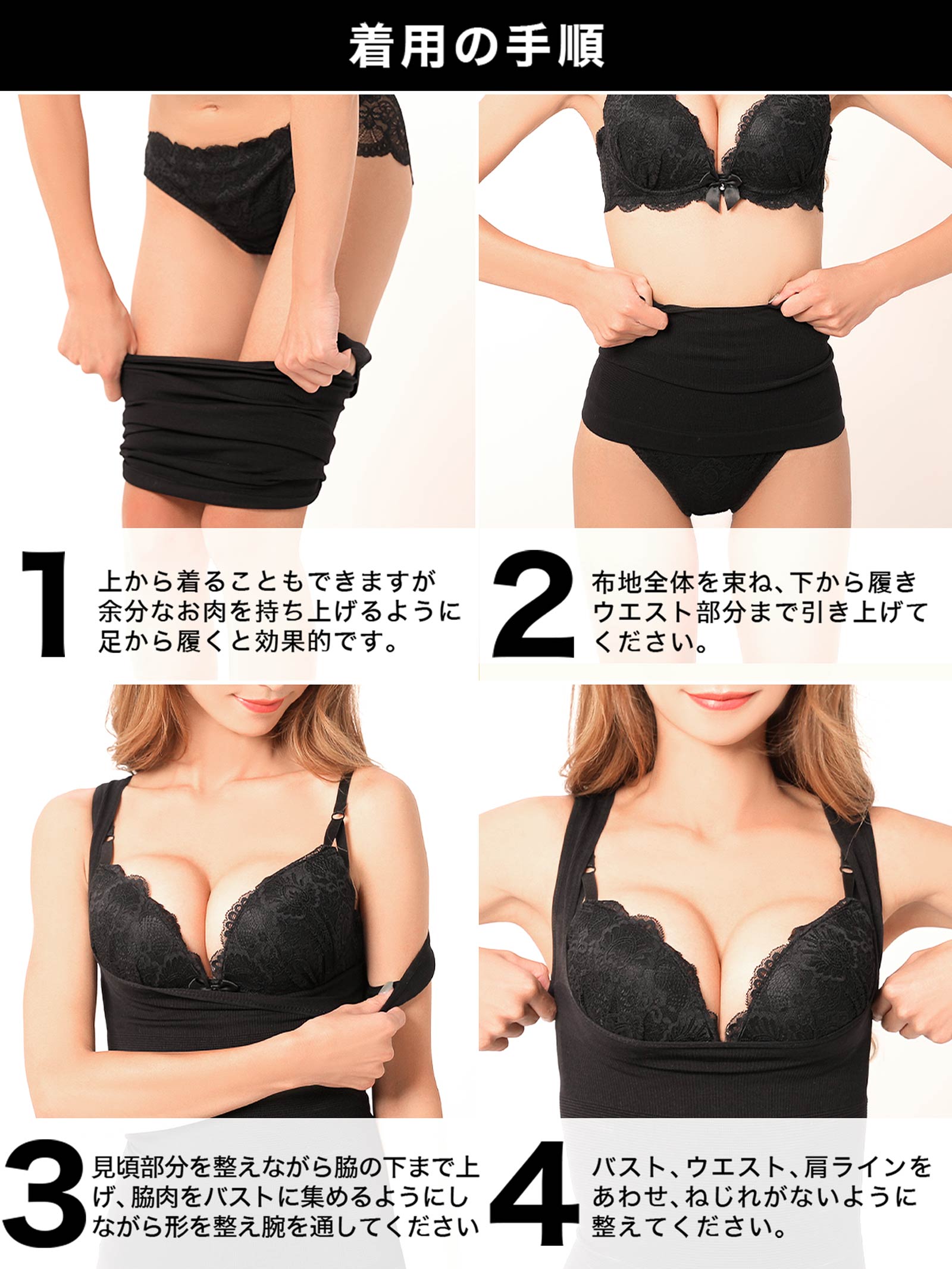 着用の手順

1

上から着ることもできますが余分なお肉を持ち上げるように足から履くと効果的です。

2

布地全体を束ね、下から履きウエスト部分まで引き上げてください。

3

見頃部分を整えながら脇の下まで上げ、脇肉をバストに集めるようにしながら形を整え腕を通してください

4

バスト、ウエスト、肩ラインをあわせ、ねじれがないように整えてください。